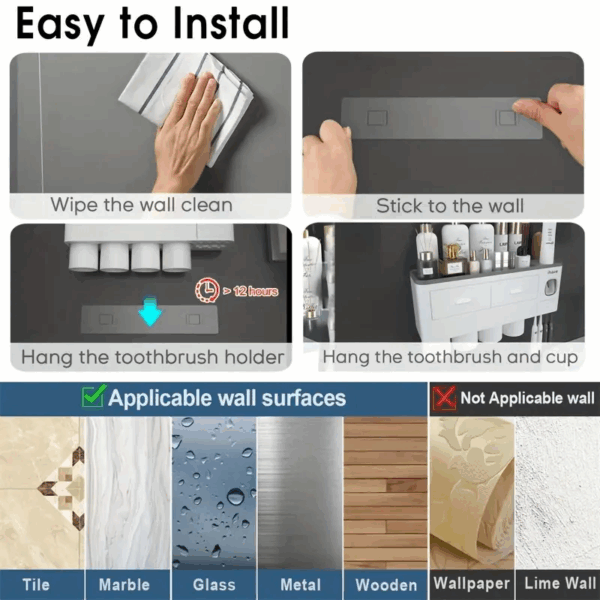 Easy to Install

Wipe the wall clean

Stick to the wall

> 12 hours

Hang the toothbrush holder

Hang the toothbrush and cup

Applicable wall surfaces

Not Applicable wall

Tile

Marble

Glass

Metal

Wooden

Wallpaper

Lime Wall